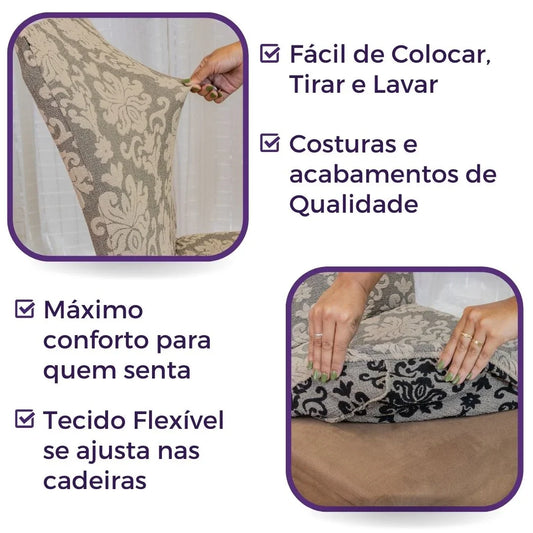 Fácil de Colocar, Tirar e Lavar

Costuras e acabamentos de Qualidade

Máximo conforto para quem senta

Tecido Flexível se ajusta nas cadeiras