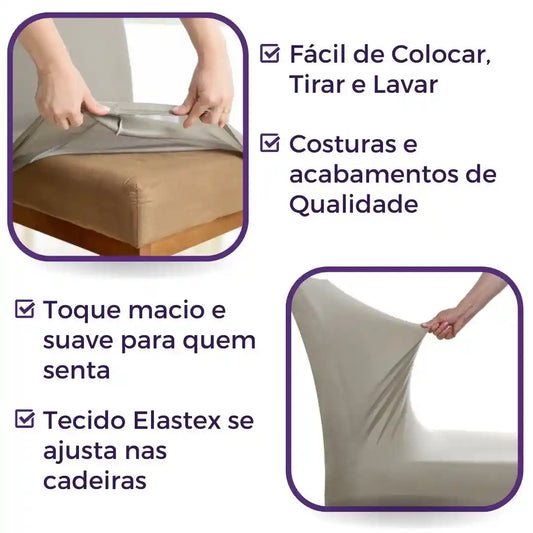 Fácil de Colocar, Tirar e Lavar

Costuras e acabamentos de Qualidade

Toque macio e suave para quem senta

Tecido Elastex se ajusta nas cadeiras