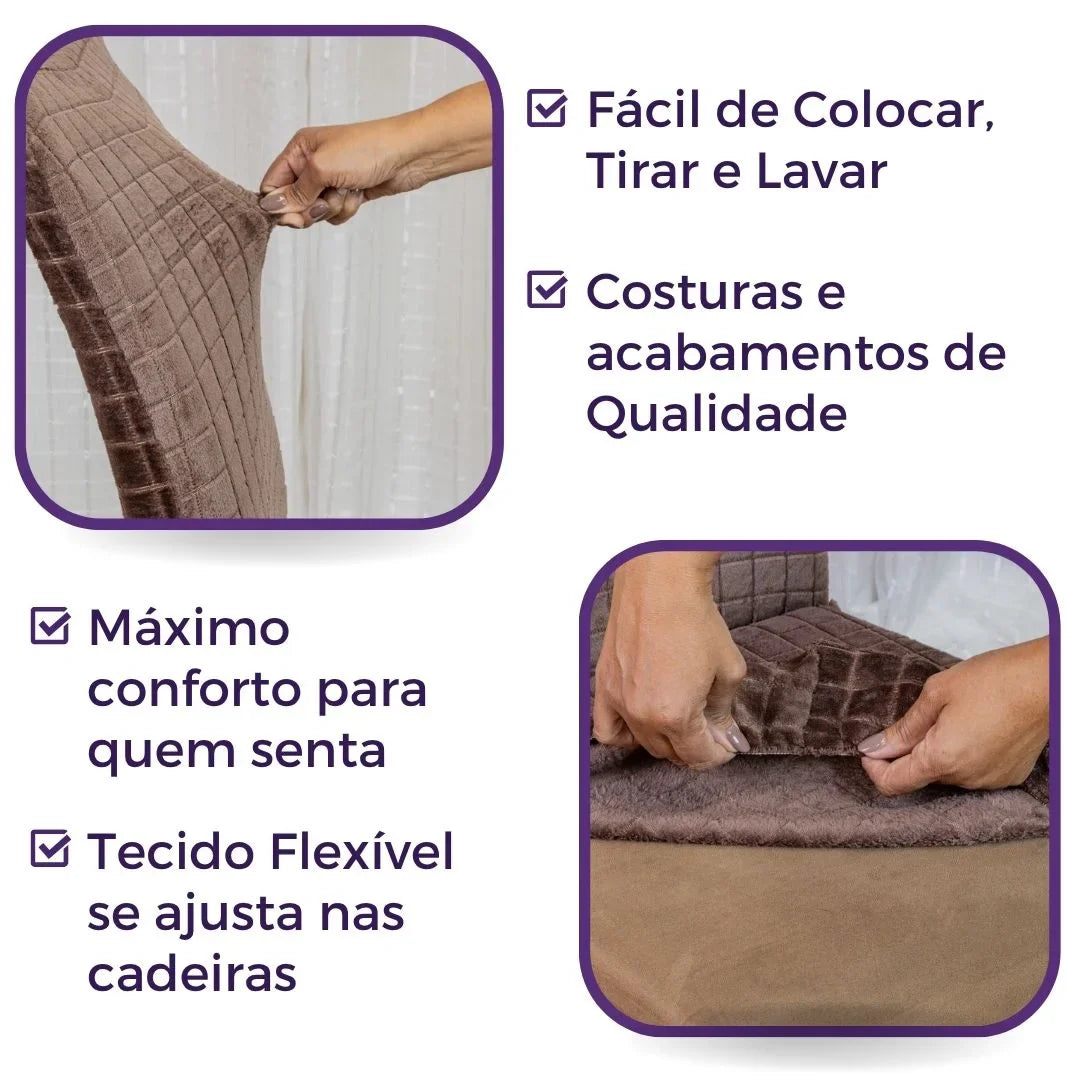 Fácil de Colocar, Tirar e Lavar

Costuras e acabamentos de Qualidade

Máximo conforto para quem senta

Tecido Flexível se ajusta nas cadeiras