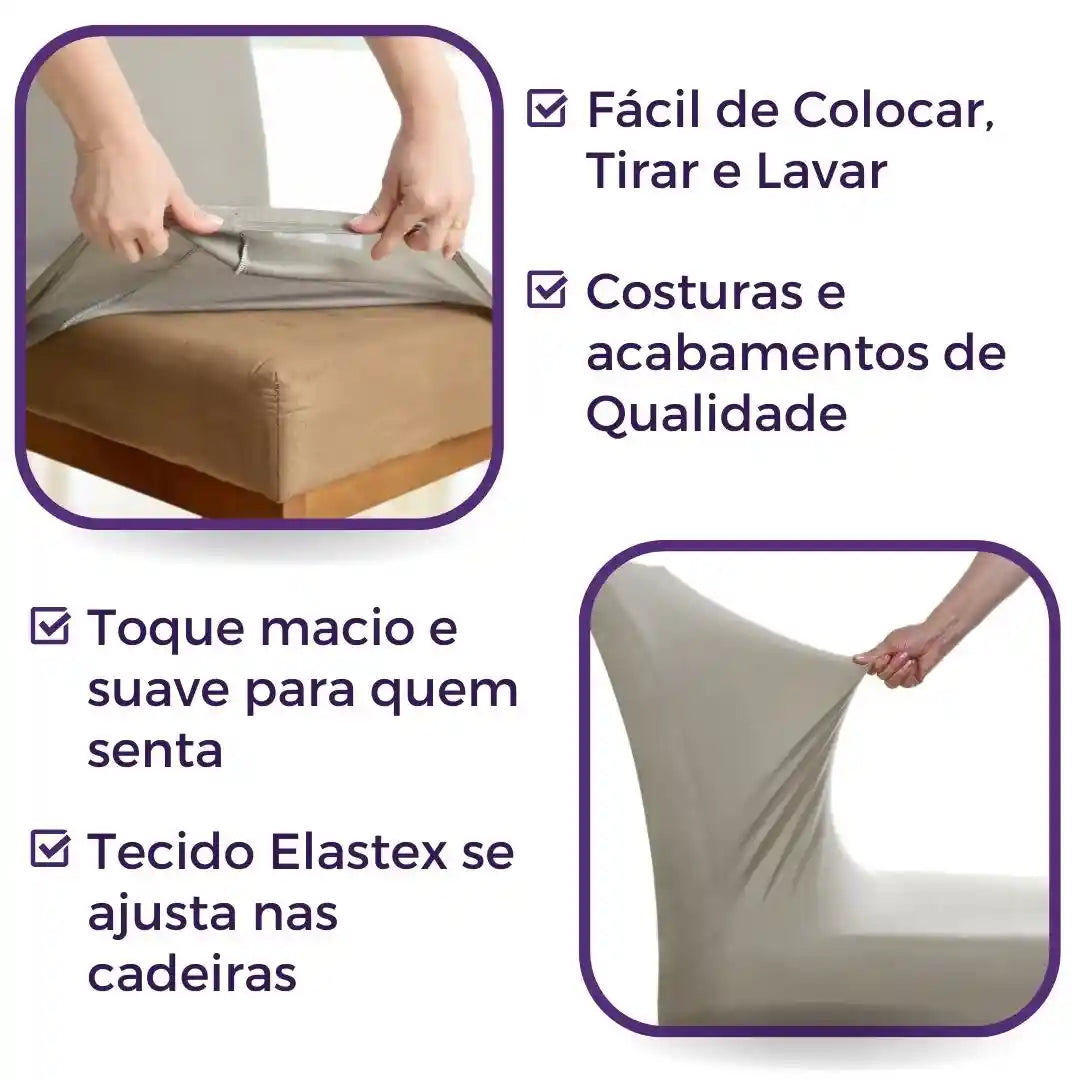 Fácil de Colocar, Tirar e Lavar

Costuras e acabamentos de Qualidade

Toque macio e suave para quem senta

Tecido Elastex se ajusta nas cadeiras