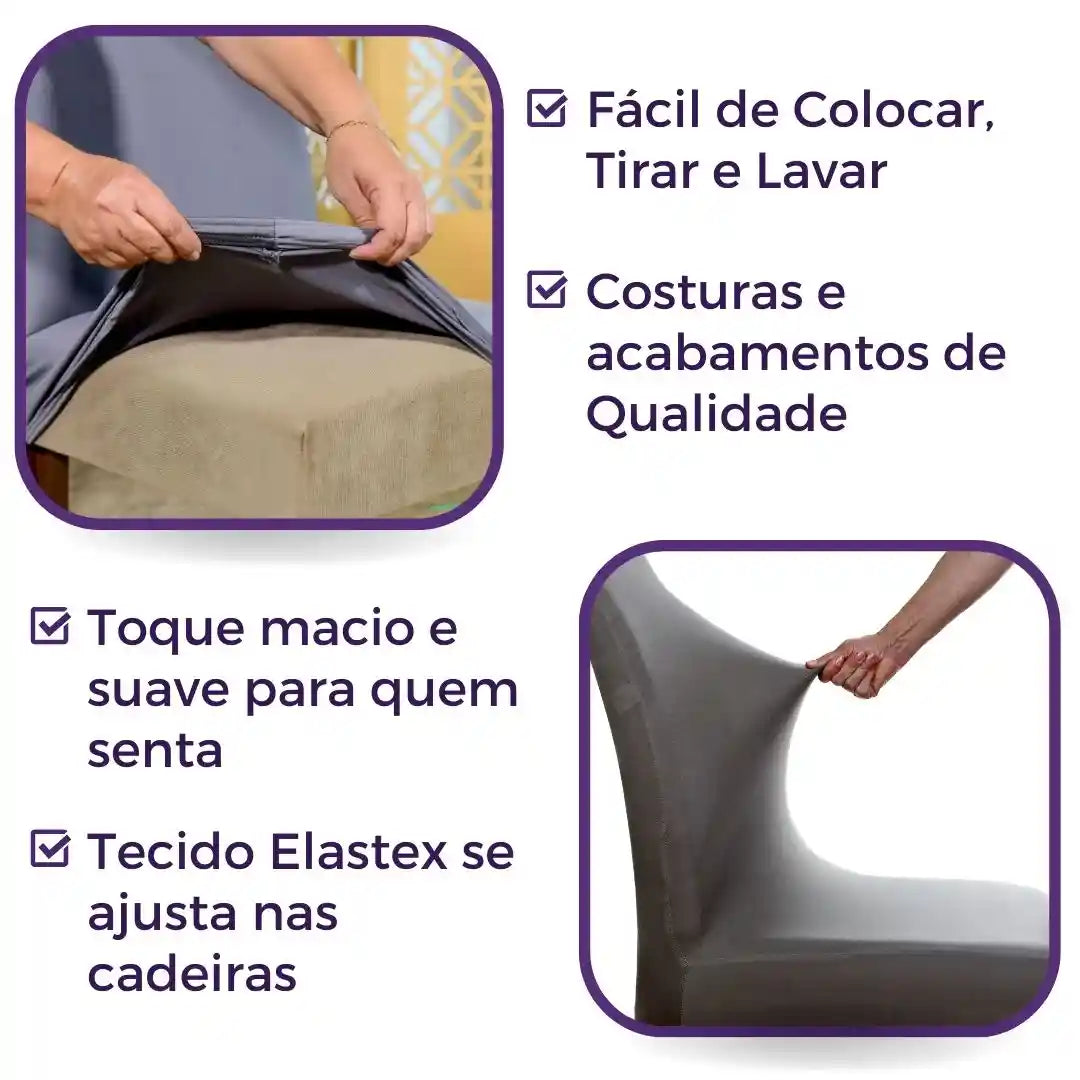 Fácil de Colocar, Tirar e Lavar

Costuras e acabamentos de Qualidade

Toque macio e suave para quem senta

Tecido Elastex se ajusta nas cadeiras