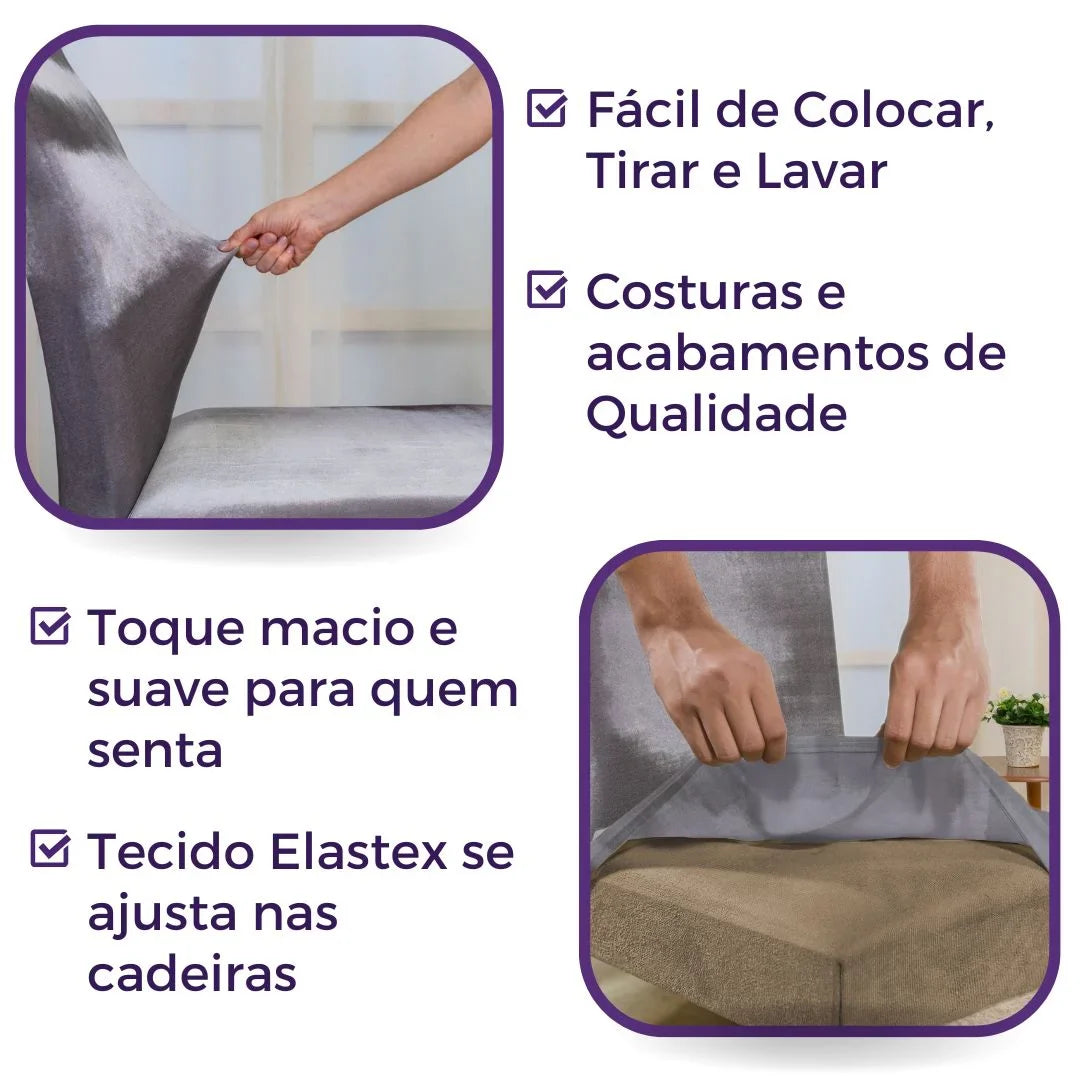 Fácil de Colocar, Tirar e Lavar

Costuras e acabamentos de Qualidade

Toque macio e suave para quem senta

Tecido Elastex se ajusta nas cadeiras