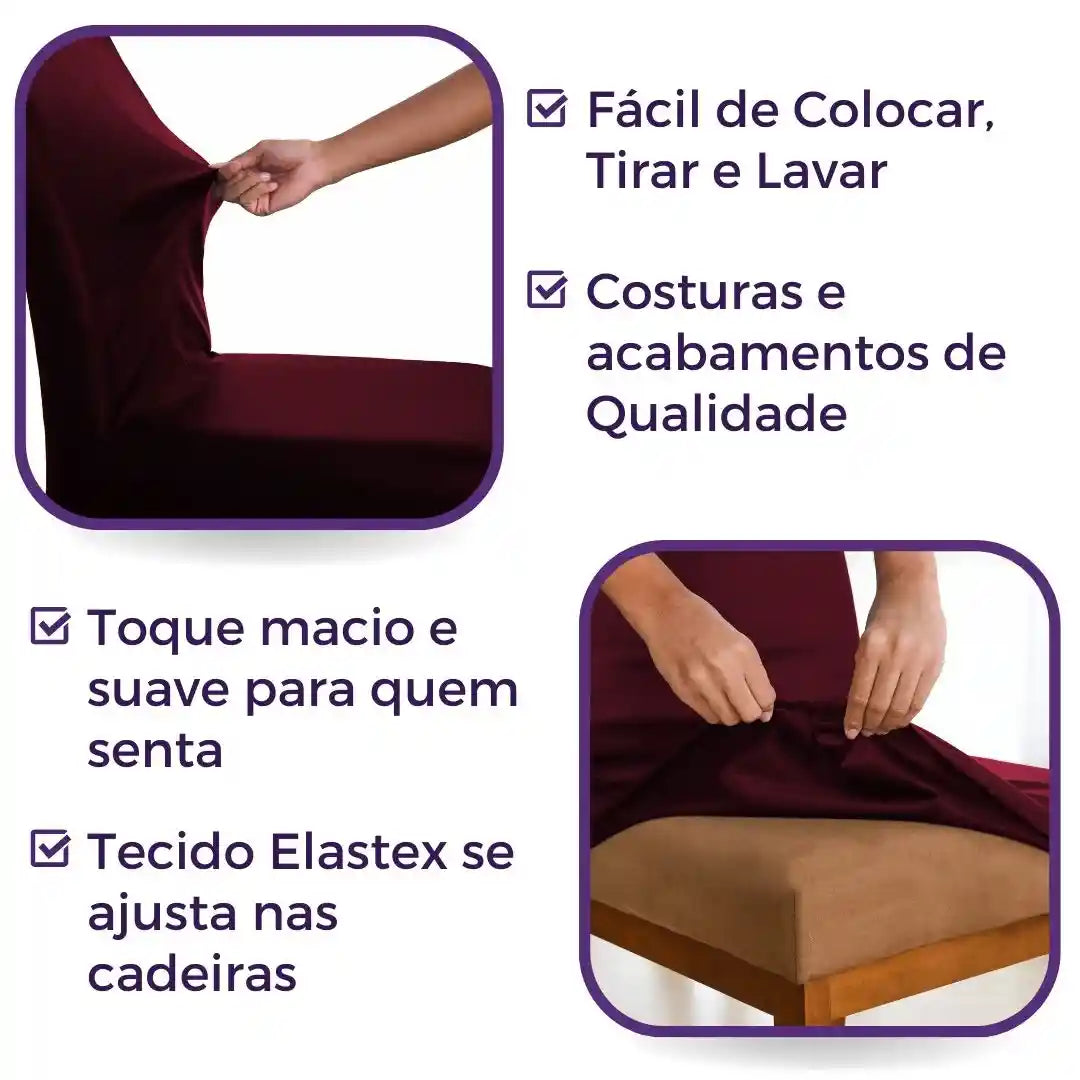 Fácil de Colocar, Tirar e Lavar

Costuras e acabamentos de Qualidade

Toque macio e suave para quem senta

Tecido Elastex se ajusta nas cadeiras