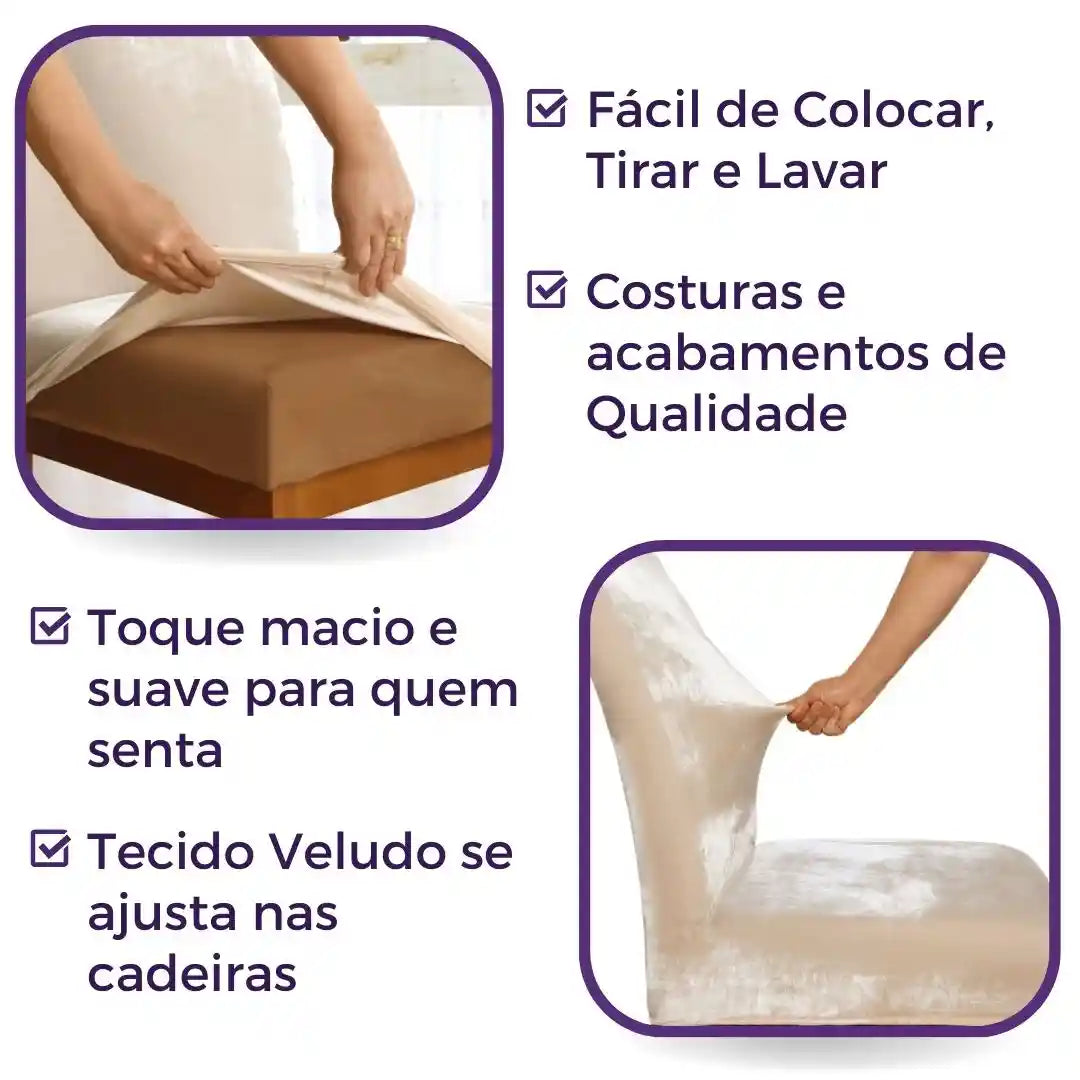 Fácil de Colocar, Tirar e Lavar

Costuras e acabamentos de Qualidade

Toque macio e suave para quem senta

Tecido Veludo se ajusta nas cadeiras