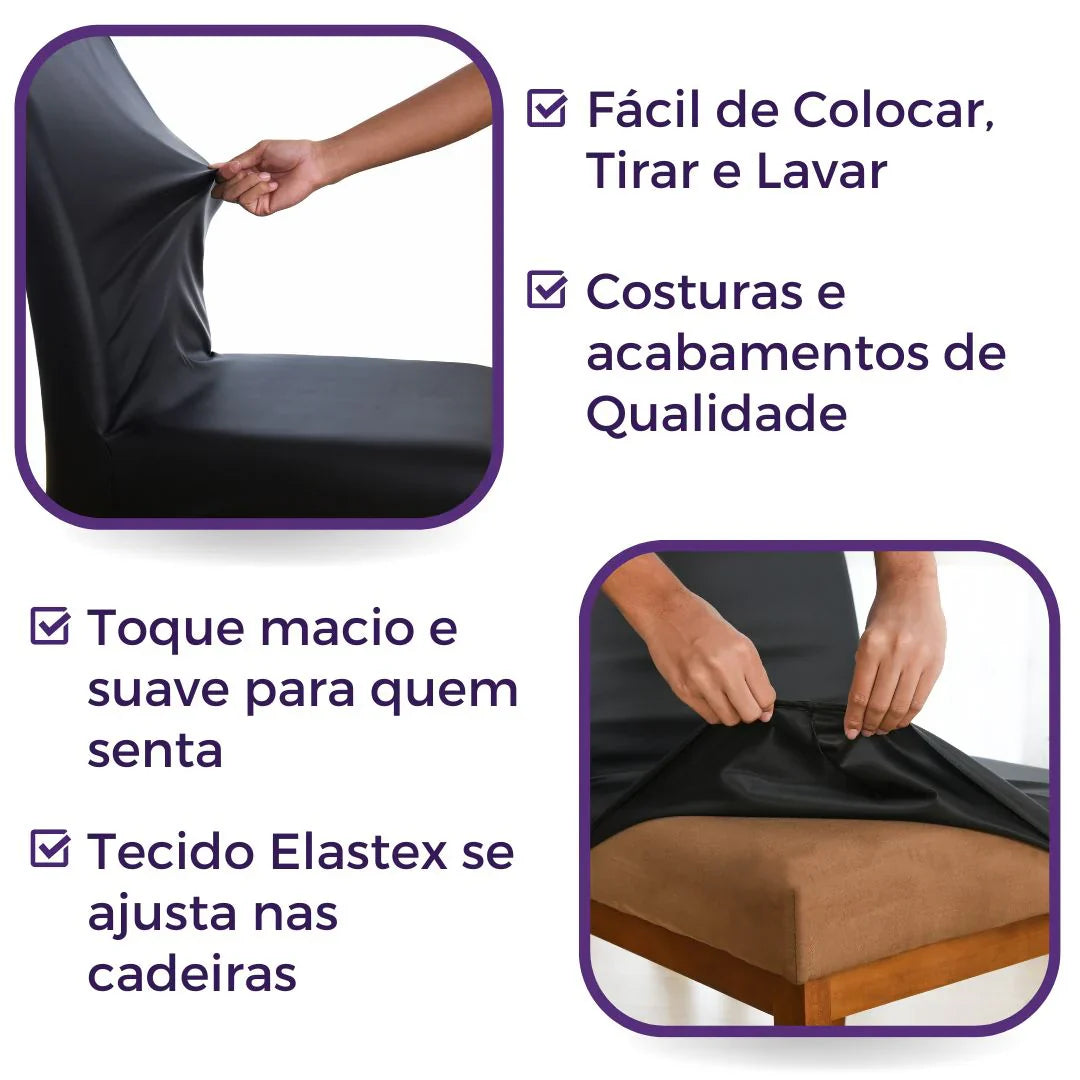 Fácil de Colocar, Tirar e Lavar

Costuras e acabamentos de Qualidade

Toque macio e suave para quem senta

Tecido Elastex se ajusta nas cadeiras