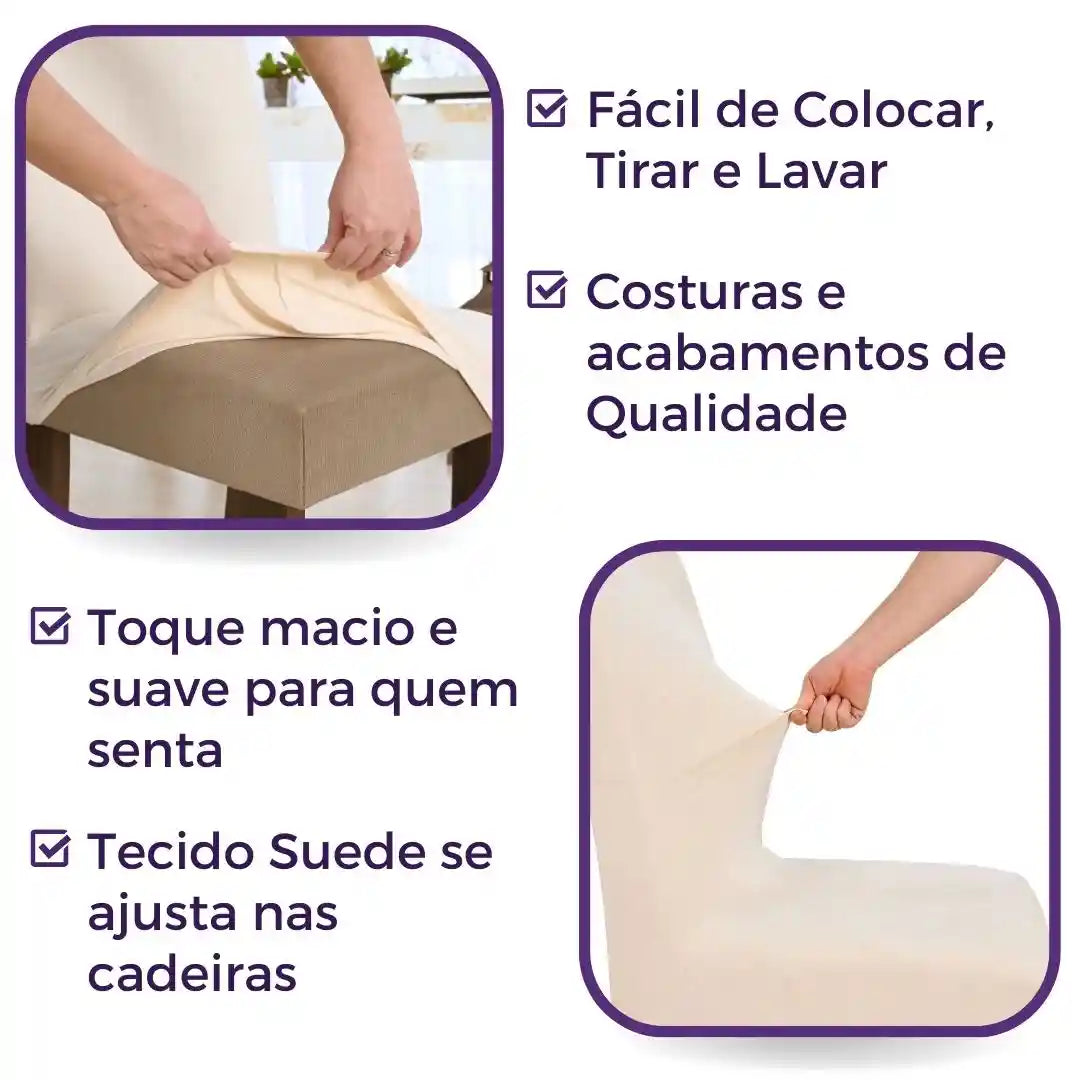 Fácil de Colocar, Tirar e Lavar

Costuras e acabamentos de Qualidade

Toque macio e suave para quem senta

Tecido Suede se ajusta nas cadeiras