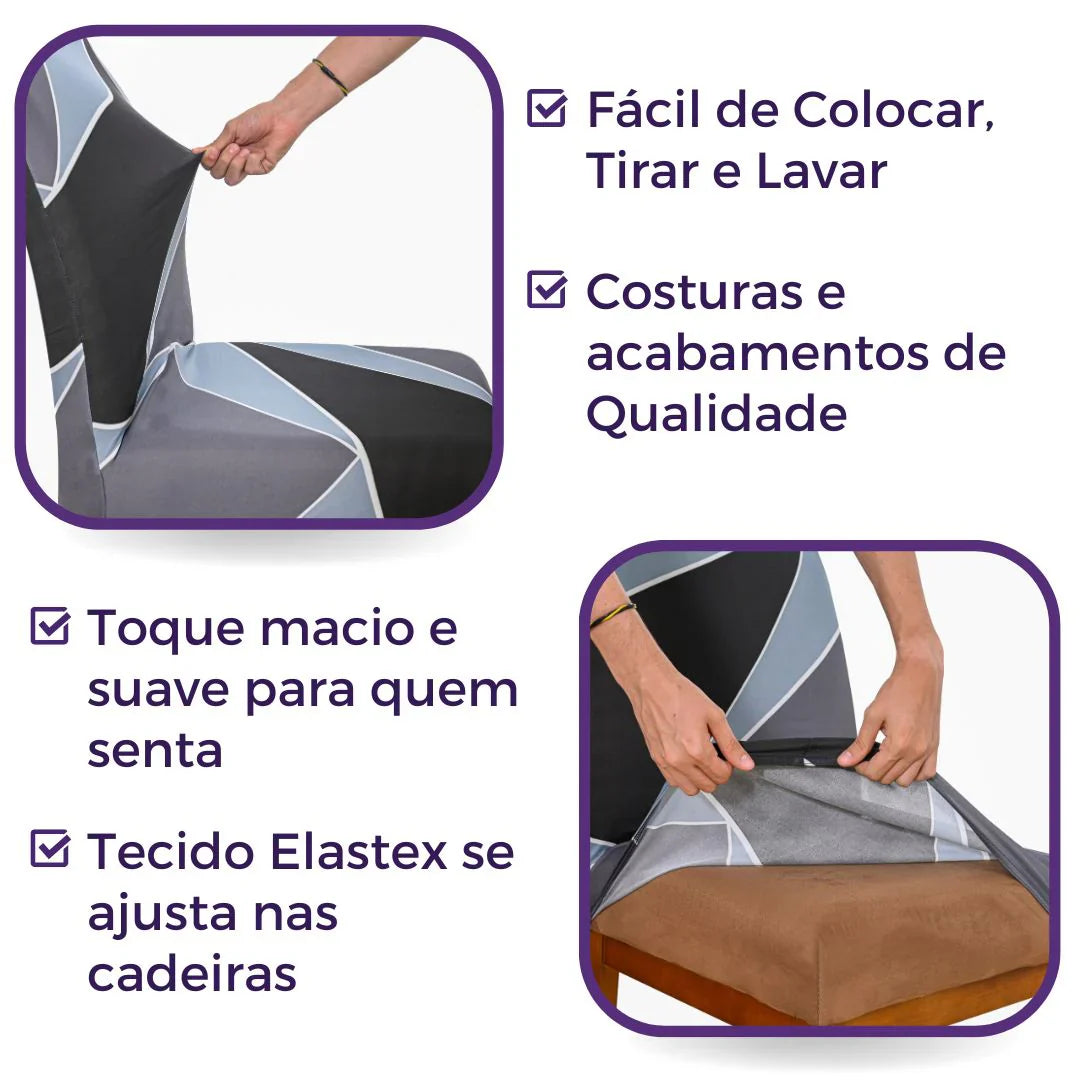 Fácil de Colocar, Tirar e Lavar

Costuras e acabamentos de Qualidade

Toque macio e suave para quem senta

Tecido Elastex se ajusta nas cadeiras