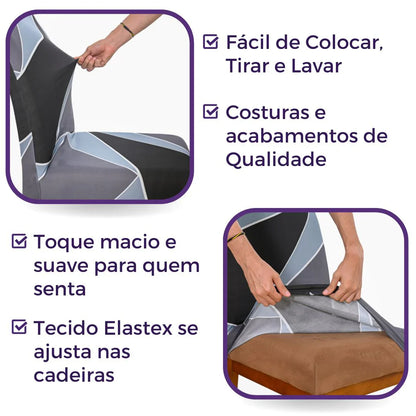 Fácil de Colocar, Tirar e Lavar

Costuras e acabamentos de Qualidade

Toque macio e suave para quem senta

Tecido Elastex se ajusta nas cadeiras