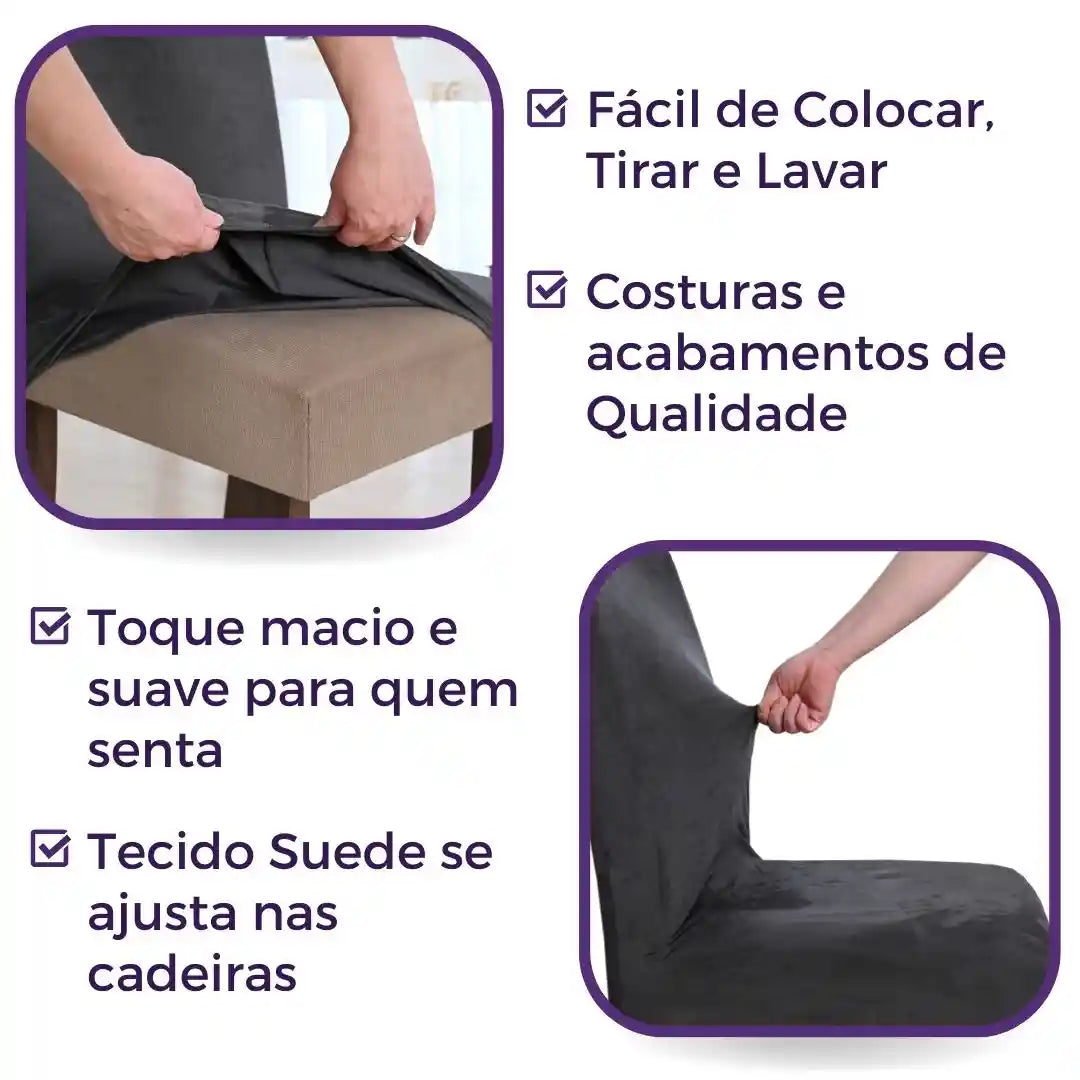 Fácil de Colocar, Tirar e Lavar

Costuras e acabamentos de Qualidade

Toque macio e suave para quem senta

Tecido Suede se ajusta nas cadeiras