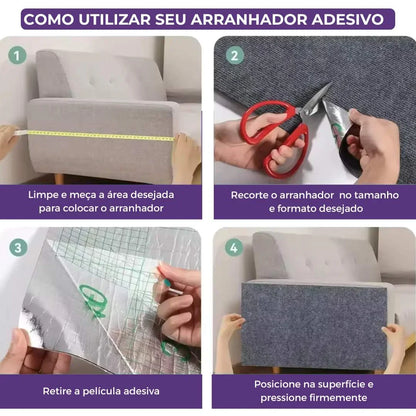 COMO UTILIZAR SEU ARRANHADOR ADESIVO

1

Limpe e meça a área desejada para colocar o arranhador

2

Recorte o arranhador no tamanho e formato desejado

3

Retire a película adesiva

4

Posicione na superfície e pressione firmemente